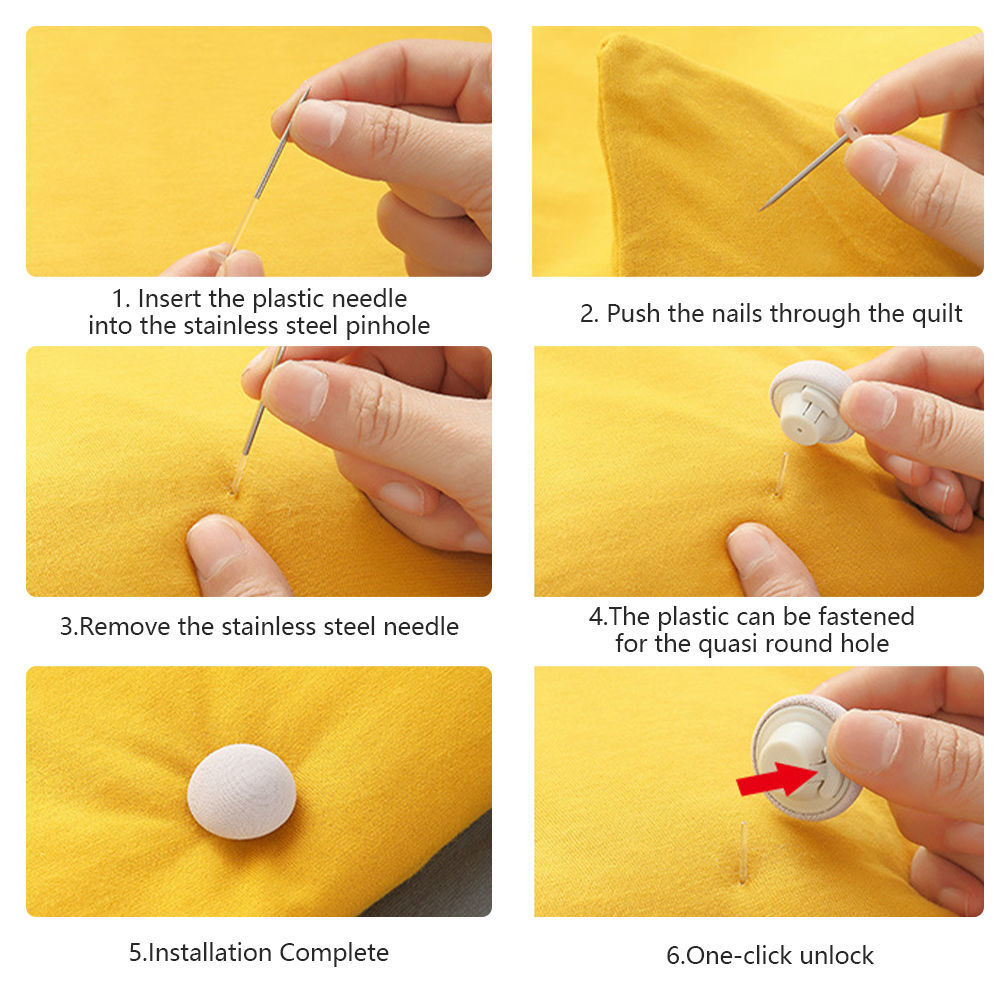 1. Insert the plastic needle into the stainless steel pinhole

2. Push the nails through the quilt

3.Remove the stainless steel needle

4.The plastic can be fastened for the quasi round hole

5.Installation Complete

6.One-click unlock