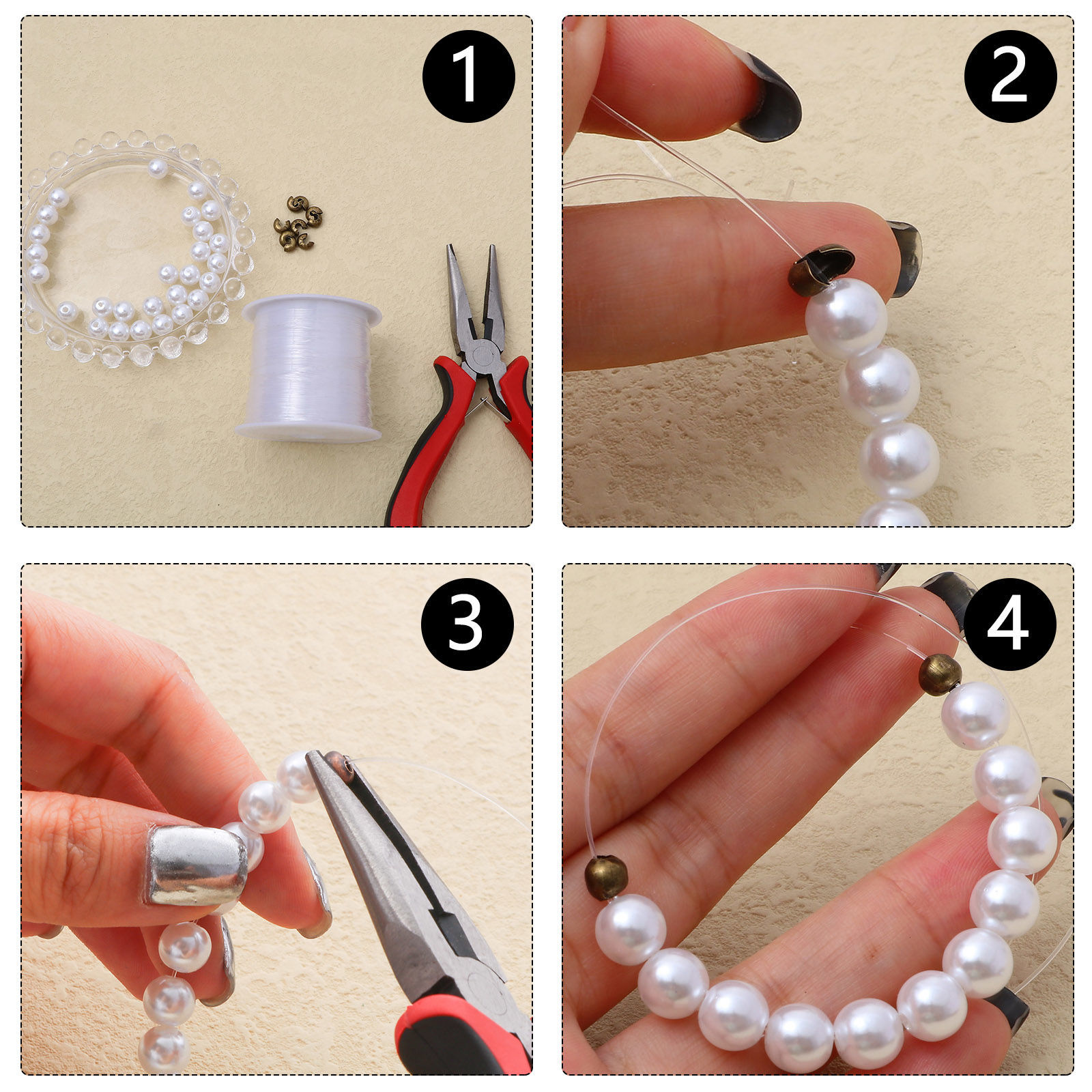 1

2

3

4