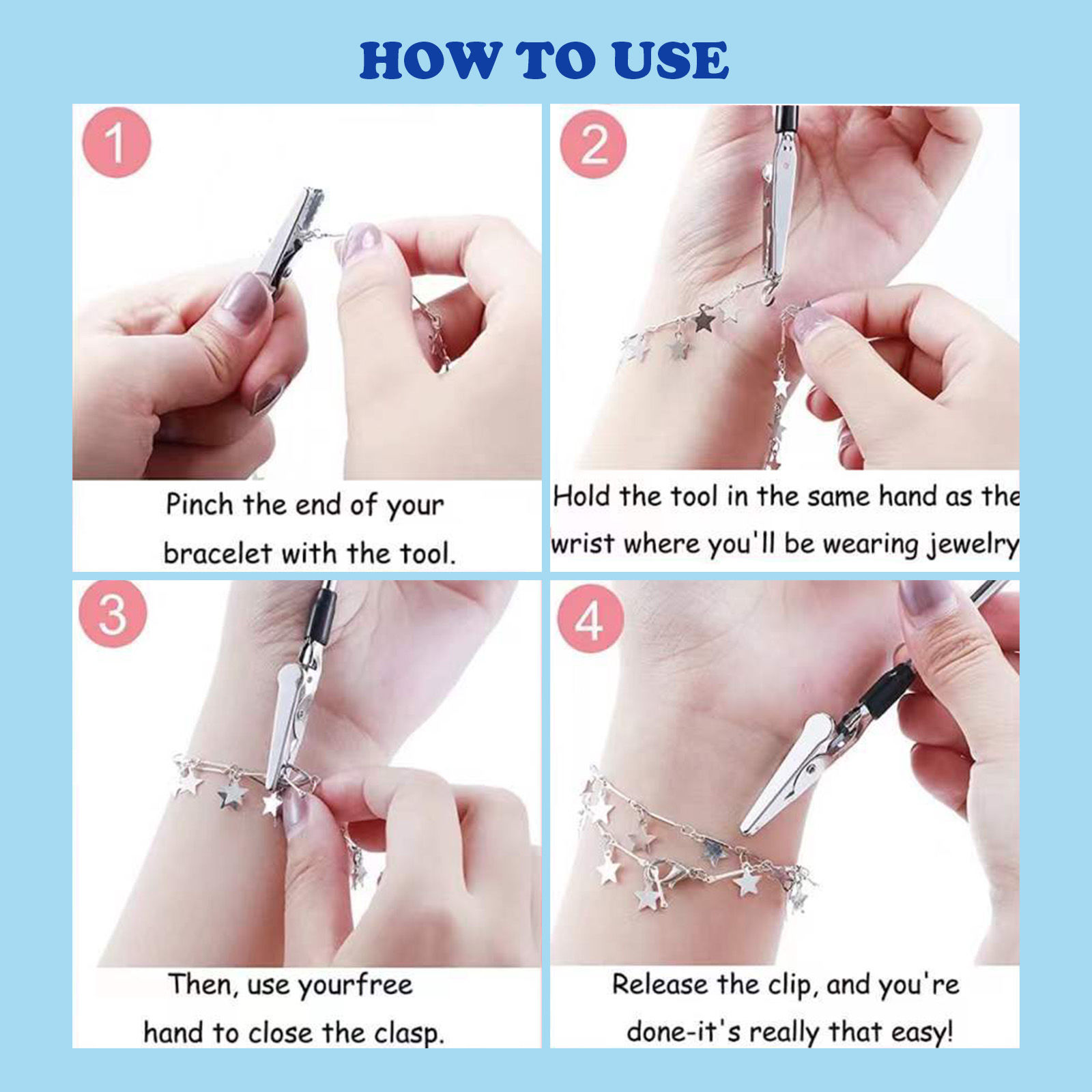 HOW TO USE

1

Pinch the end of your bracelet with the tool.

2

Hold the tool in the same hand as the wrist where you'll be wearing jewelry

3

Then, use yourfree hand to close the clasp.

4

Release the clip, and you're done-it's really that easy!