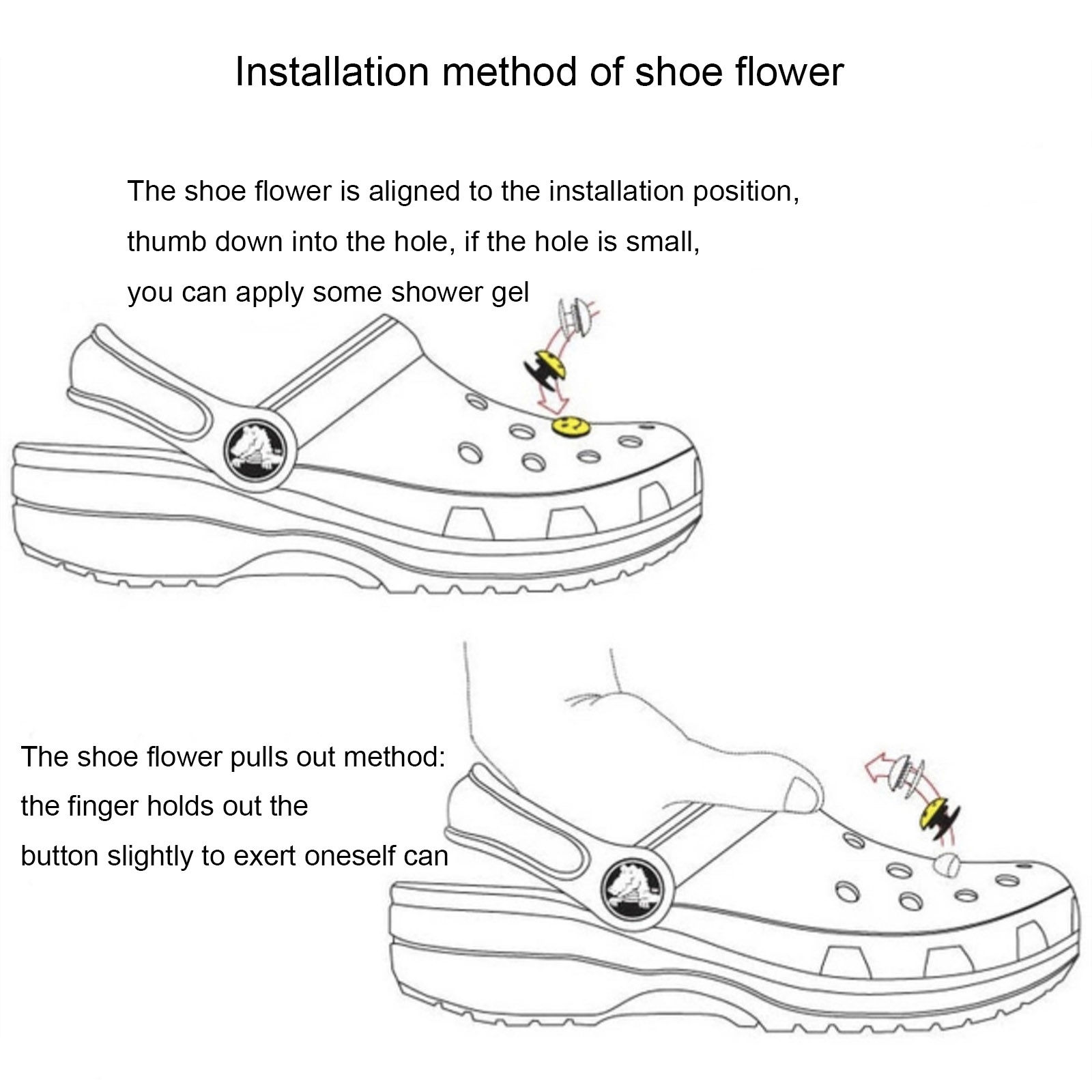 Installation method of shoe flower

The shoe flower is aligned to the installation position, thumb down into the hole, if the hole is small, you can apply some shower gel

The shoe flower pulls out method: the finger holds out the button slightly to exert oneself can