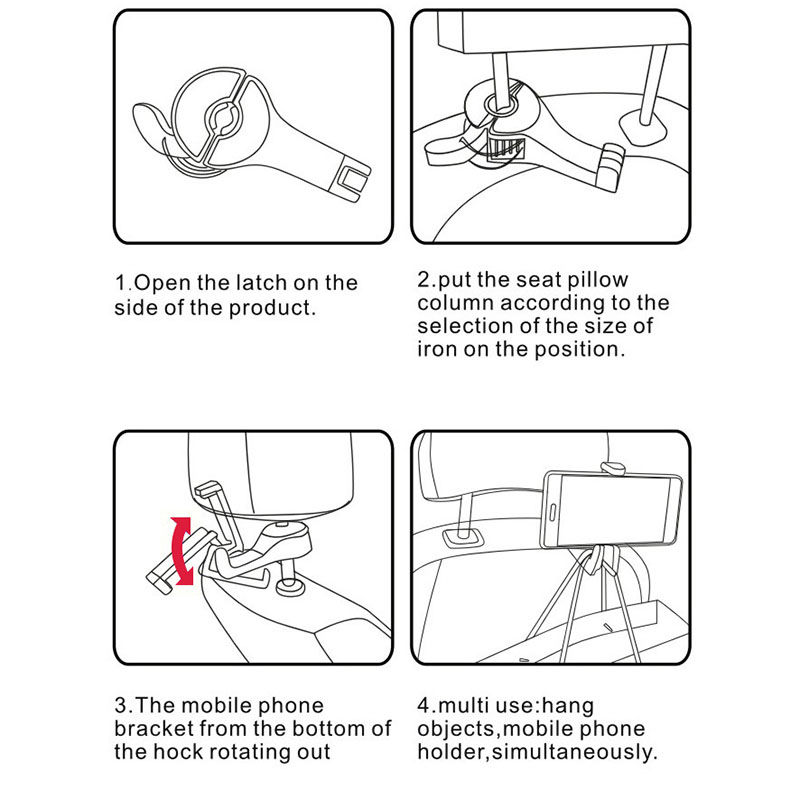 1.Open the latch on the side of the product.

2.put the seat pillow column according to the selection of the size of iron on the position.

3.The mobile phone bracket from the bottom of the hock rotating out

4.multi use:hang objects,mobile phone holder,simultaneously.